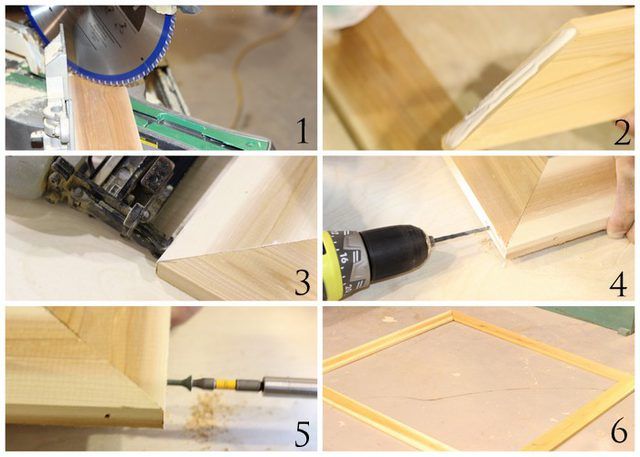 1
2
3
16
4
5
6